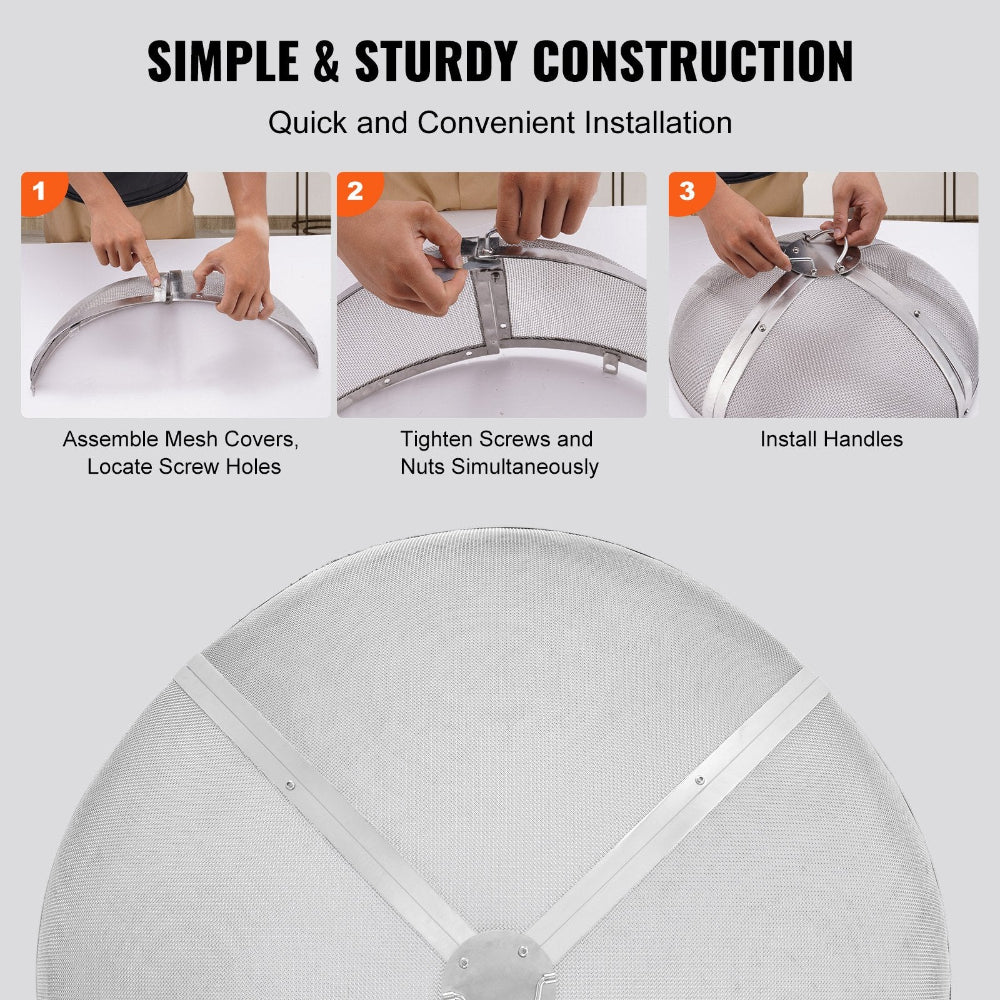 SIMPLE & STURDY CONSTRUCTION

Quick and Convenient Installation

1

Assemble Mesh Covers, Locate Screw Holes

2

Tighten Screws and Nuts Simultaneously

3

Install Handles