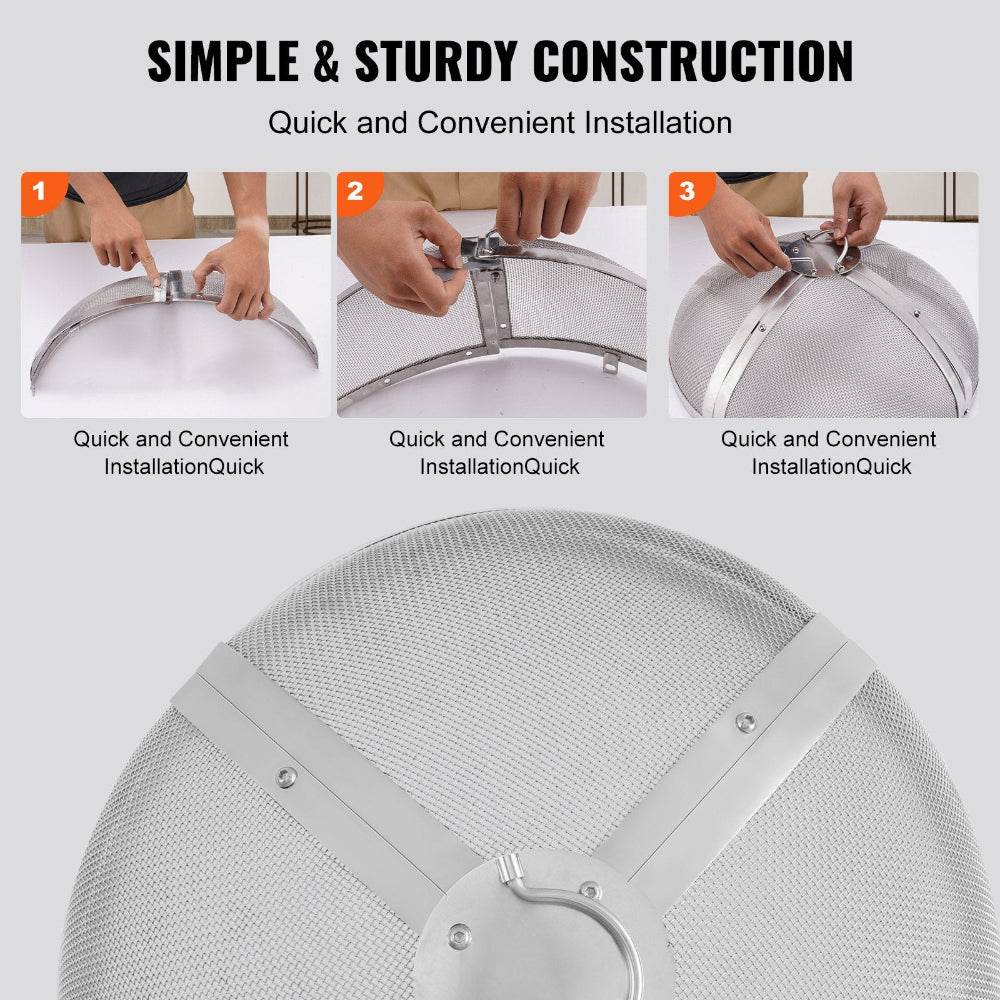 SIMPLE & STURDY CONSTRUCTION

Quick and Convenient Installation

1

Quick and Convenient InstallationQuick

2

Quick and Convenient InstallationQuick

3

Quick and Convenient InstallationQuick